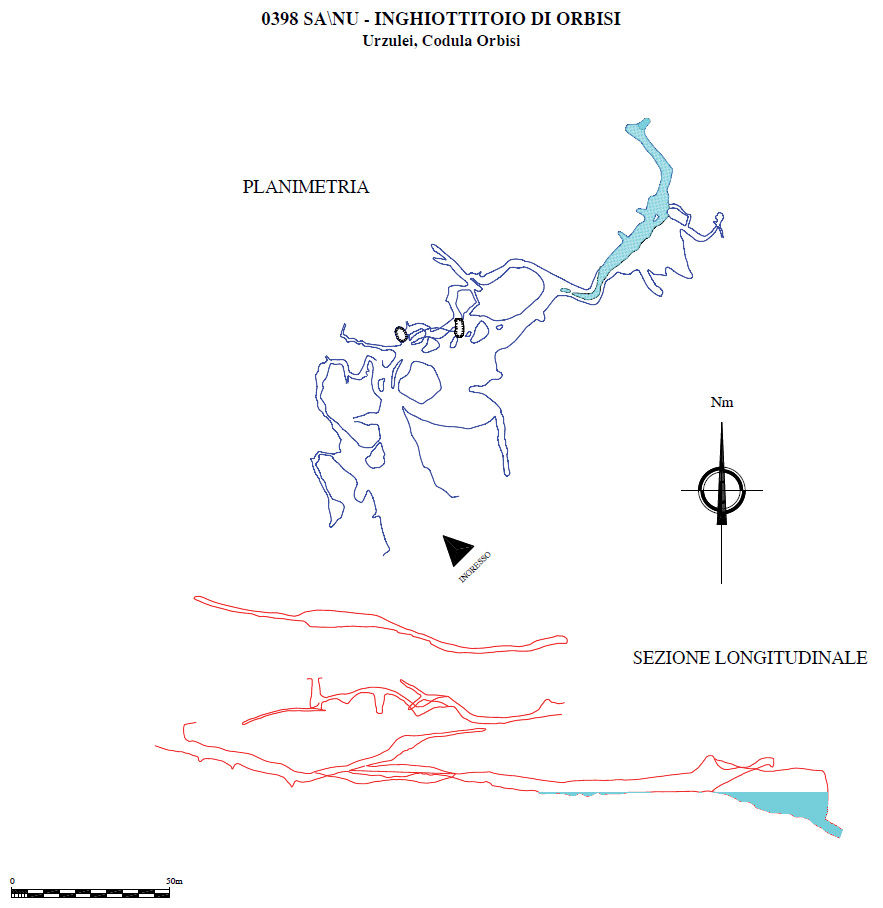 0398 SA\NU - INGHIOTTITOIO DI ORBISI
Urzulei, Codula Orbisi

PLANIMETRIA

Nm

INGRESSO

SEZIONE LONGITUDINALE

0

50m